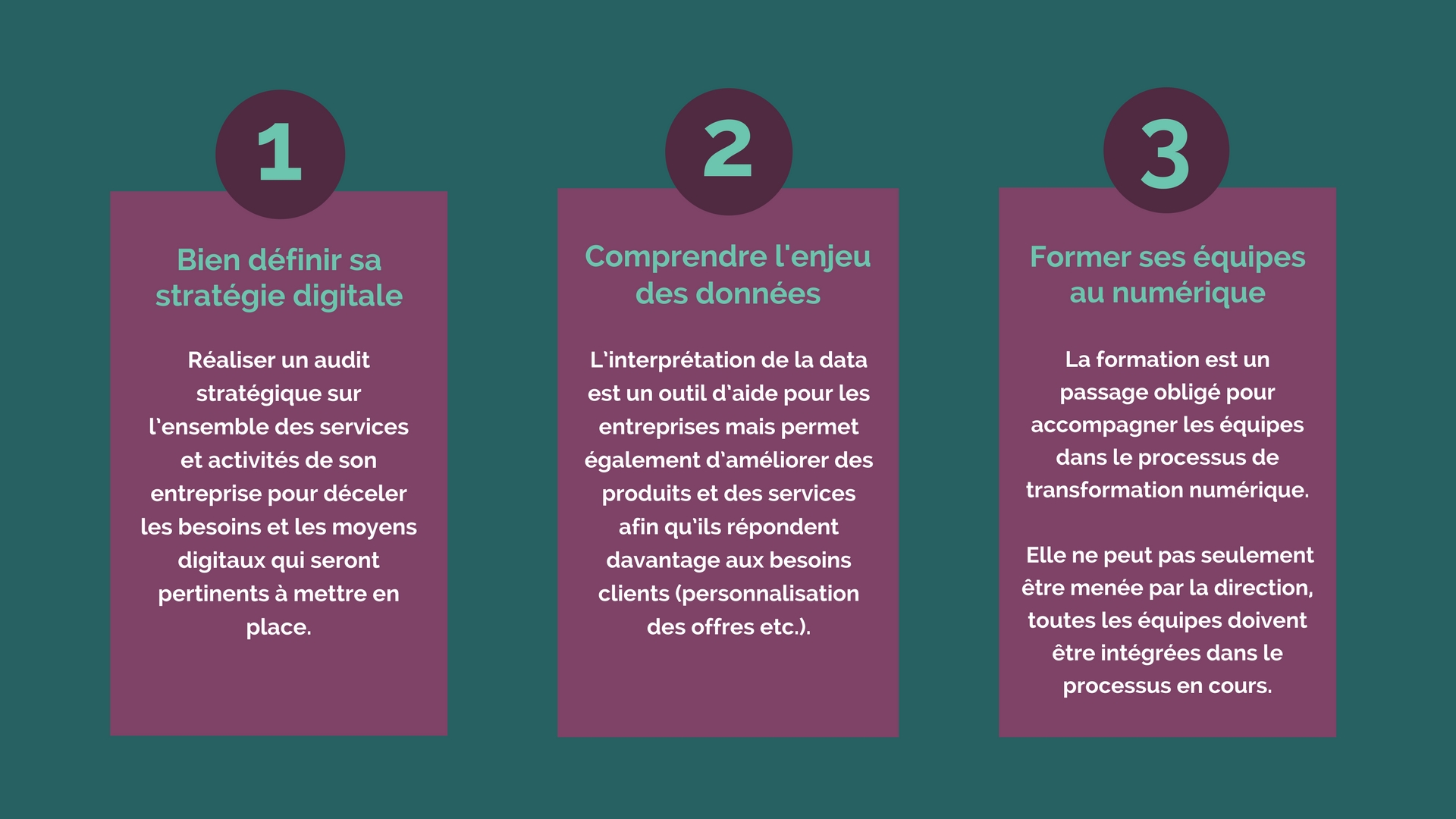 1

Bien définir sa stratégie digitale

Réaliser un audit stratégique sur l'ensemble des services et activités de son entreprise pour déceler les besoins et les moyens digitaux qui seront pertinents à mettre en place.

2

Comprendre l'enjeu des données

L'interprétation de la data est un outil d'aide pour les entreprises mais permet également d'améliorer des produits et des services afin qu'ils répondent davantage aux besoins clients (personnalisation des offres etc.).

3

Former ses équipes au numérique

La formation est un passage obligé pour accompagner les équipes dans le processus de transformation numérique.

Elle ne peut pas seulement être menée par la direction, toutes les équipes doivent être intégrées dans le processus en cours.