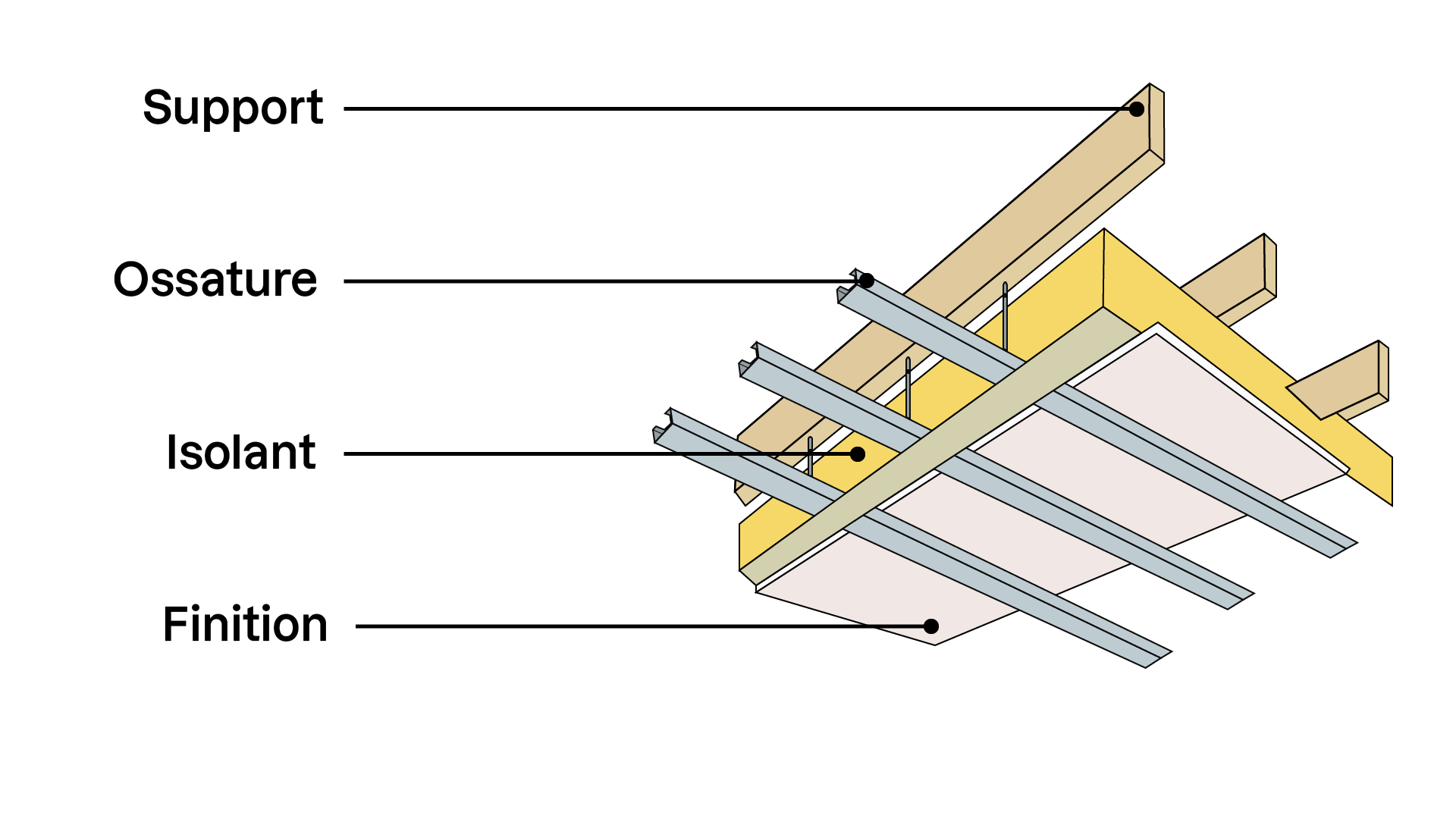 Support

Ossature

Isolant

Finition