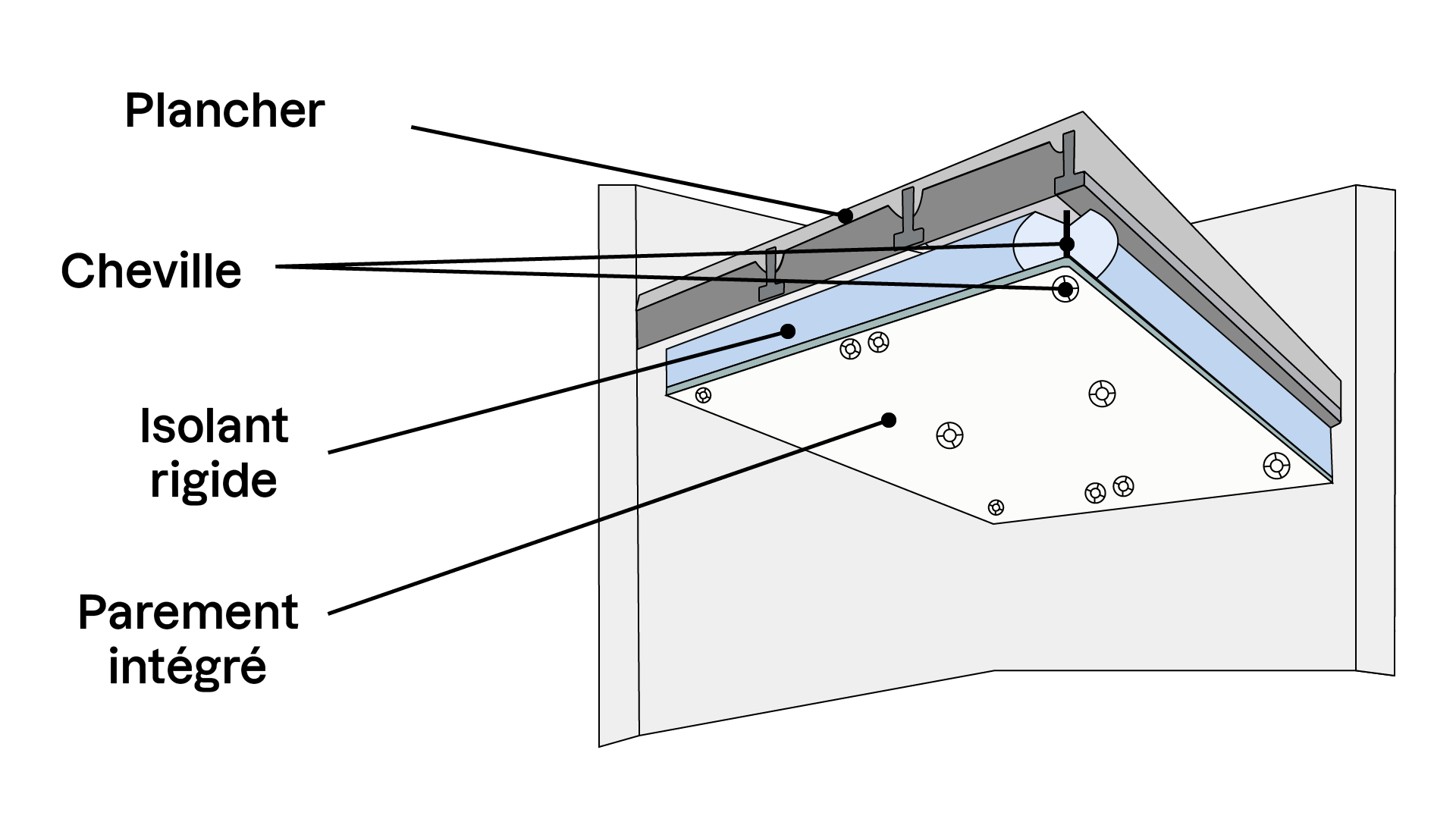 Plancher

Cheville

Isolant rigide

Parement intégré