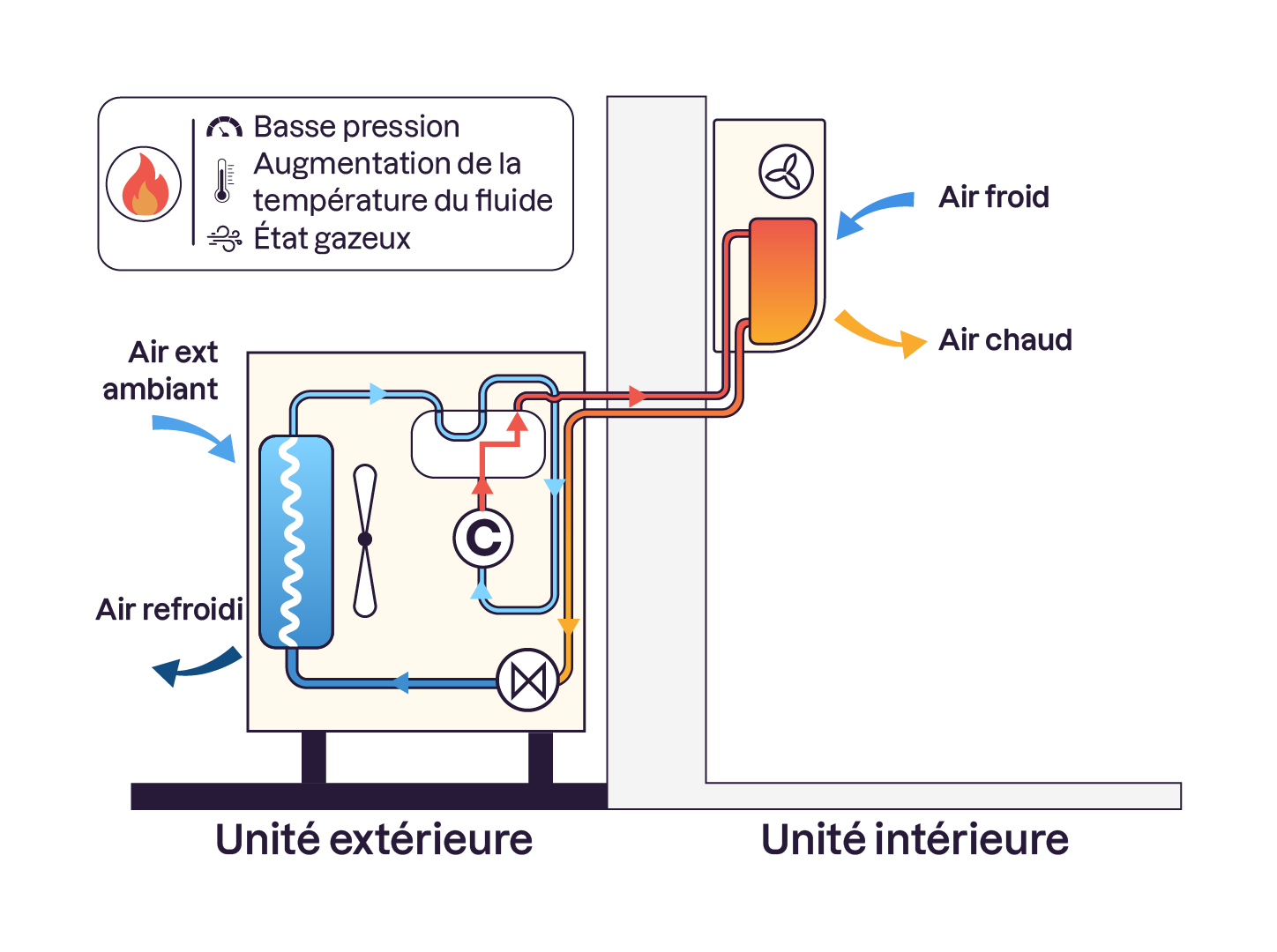 Basse pression
Augmentation de la température du fluide
État gazeux

Air froid

Air chaud

Air ext ambiant

C

Air refroidi

Unité extérieure

Unité intérieure