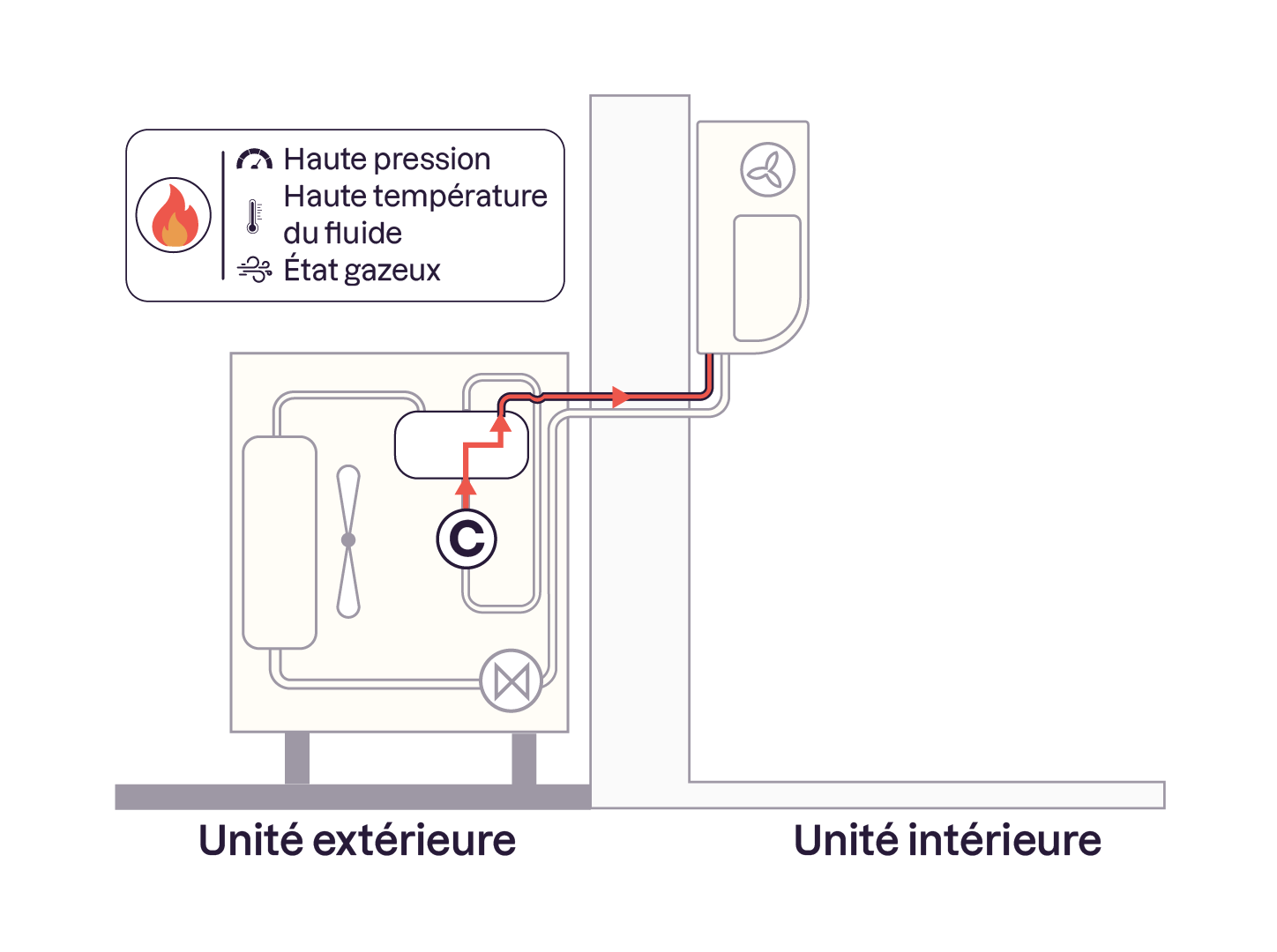 Haute pression
Haute température du fluide
État gazeux

C

Unité extérieure

Unité intérieure