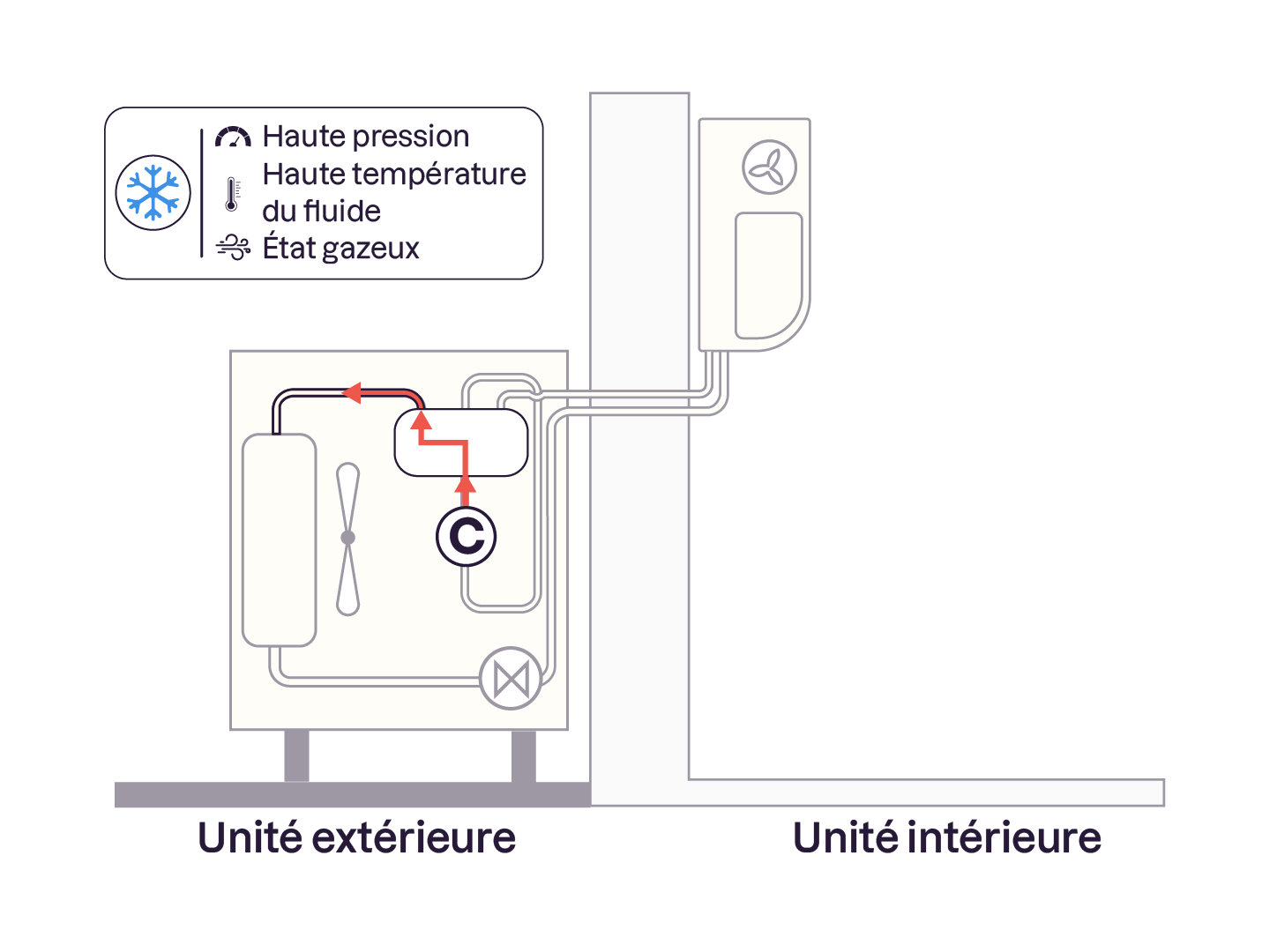 Haute pression
Haute température du fluide
État gazeux

C

Unité extérieure

Unité intérieure