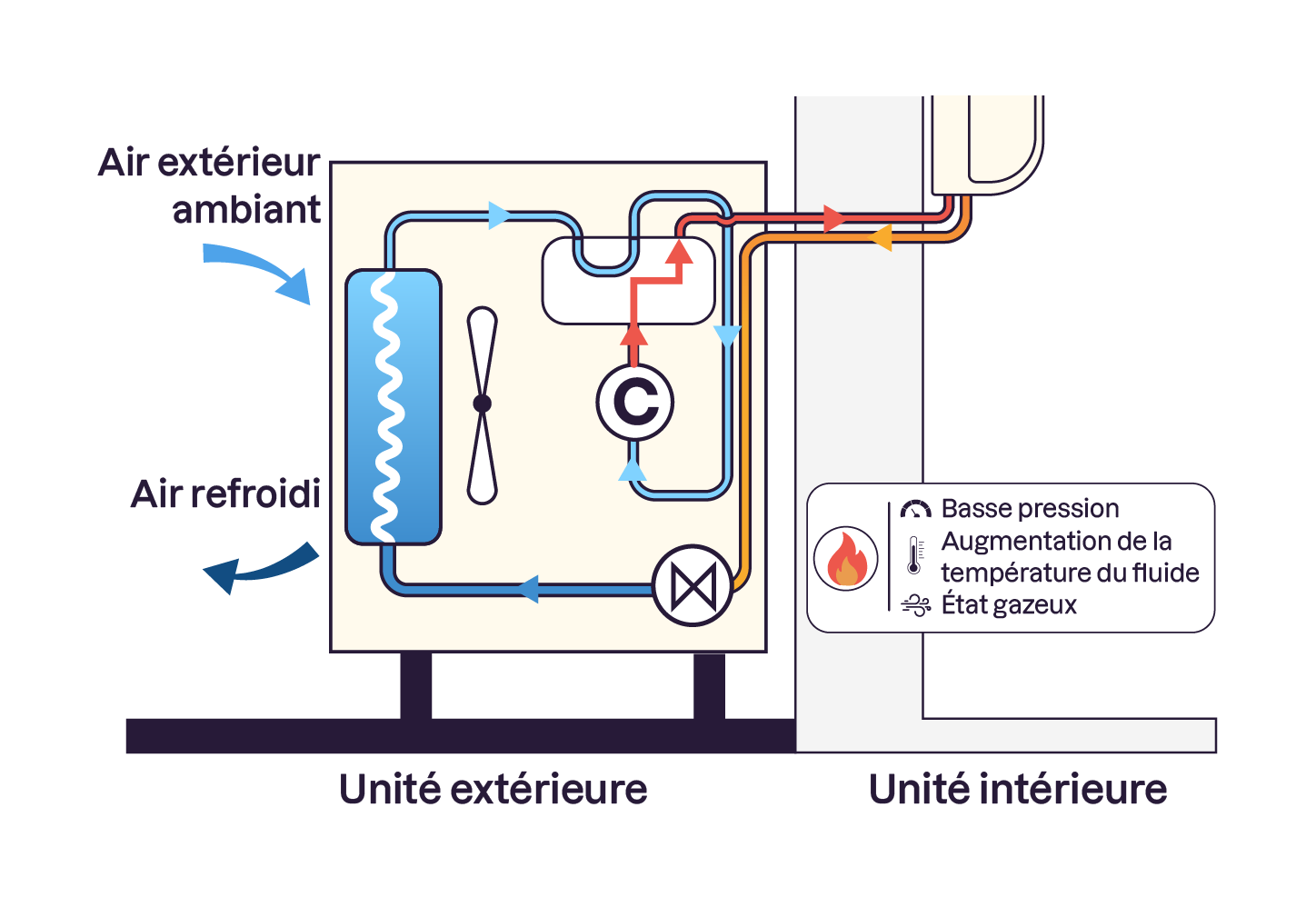 Air extérieur ambiant

Air refroidi

C

Basse pression
Augmentation de la température du fluide
État gazeux

Unité extérieure

Unité intérieure