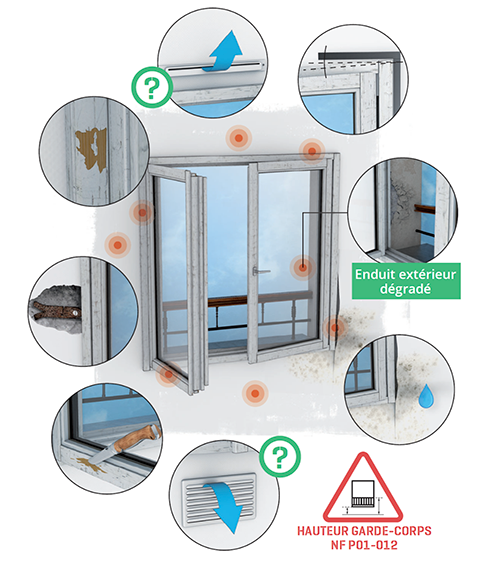 ?

Enduit extérieur dégradé

?

HAUTEUR GARDE-CORPS
NF P01-012