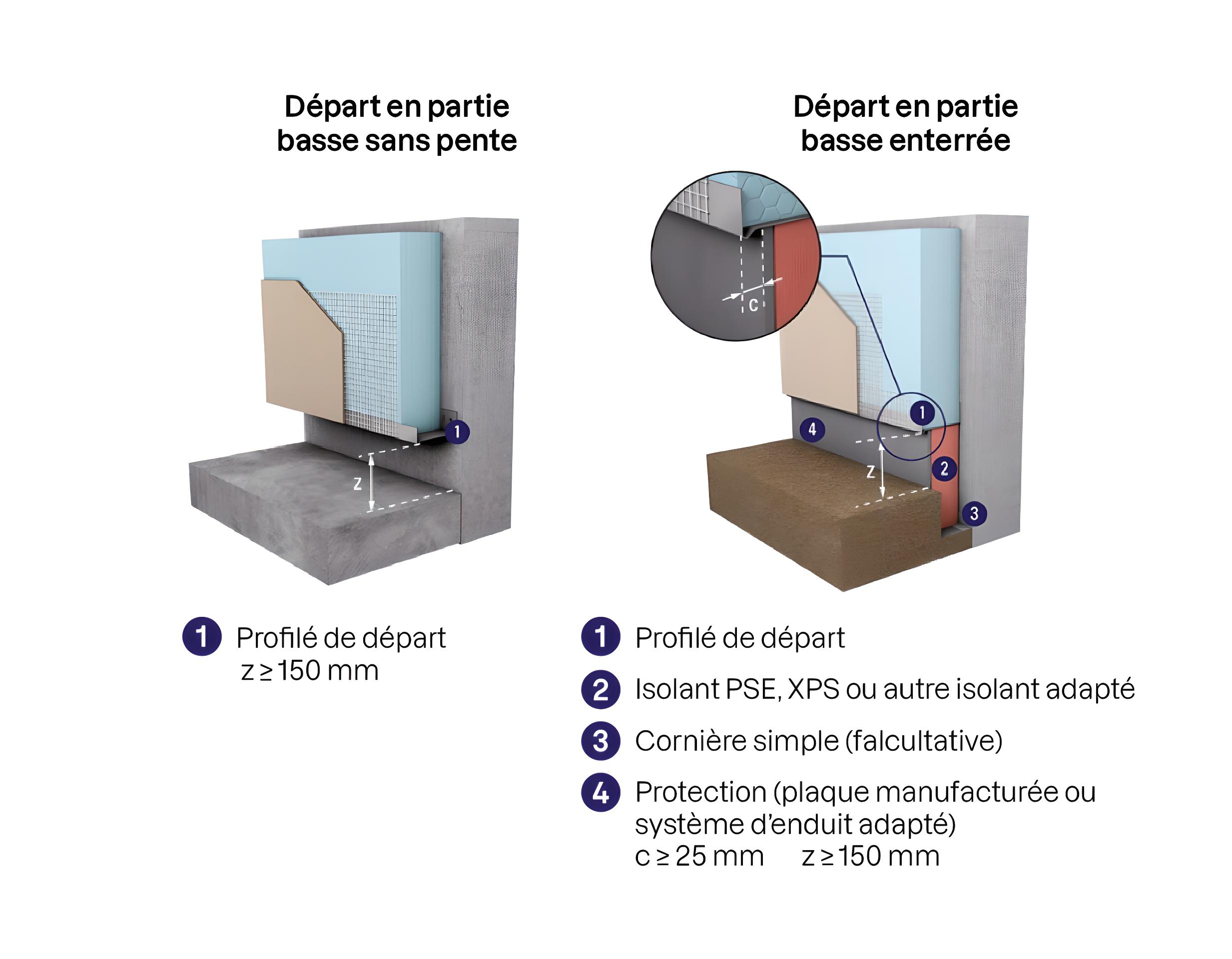 Départ en partie basse sans pente

1

z

1 Profilé de départ
z ≥ 150 mm

Départ en partie basse enterrée

c

1

4

z

2

3

1 Profilé de départ

2 Isolant PSE, XPS ou autre isolant adapté

3 Cornière simple (falcultative)

4 Protection (plaque manufacturée ou système d'enduit adapté)
c ≥ 25 mm z ≥ 150 mm