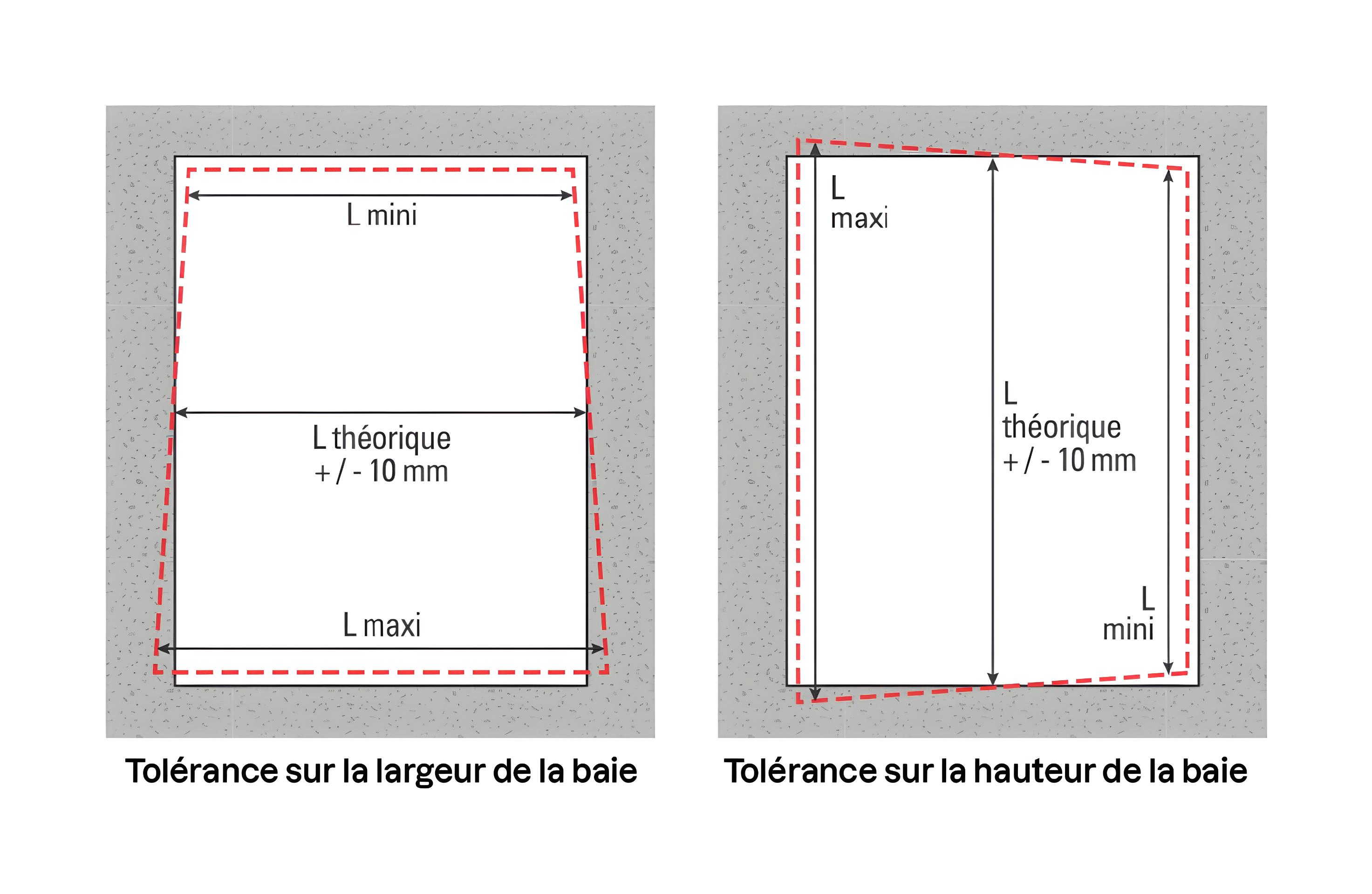 L mini

L théorique
+ / - 10 mm

L maxi

Tolérance sur la largeur de la baie

L
maxi

L
théorique
+ / - 10 mm

L
mini

Tolérance sur la hauteur de la baie