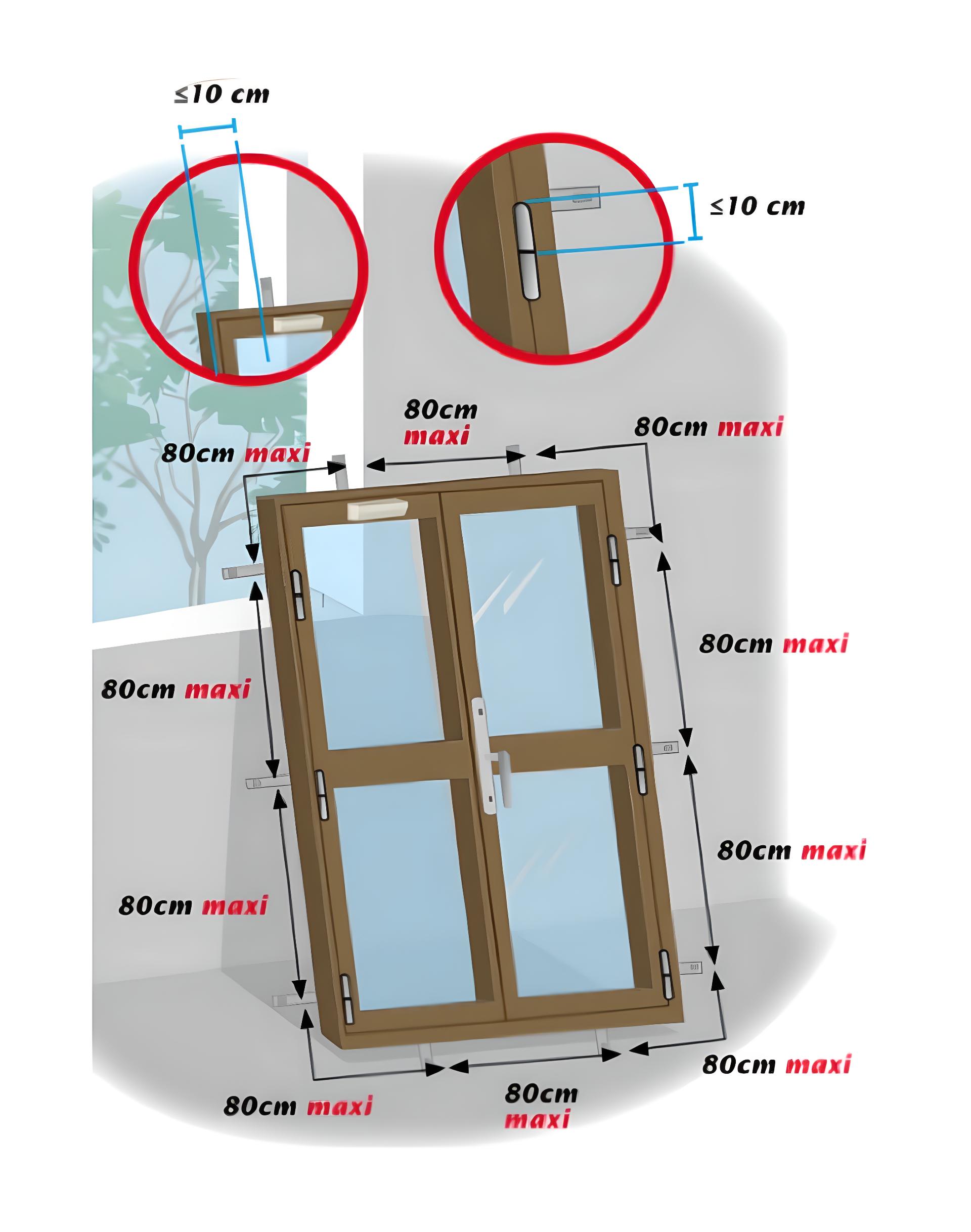 ≤10 cm

≤10 cm

80cm maxi

80cm maxi

80cm maxi

80cm maxi

80cm maxi

80cm maxi

80cm maxi

80cm maxi

80cm maxi

80cm maxi