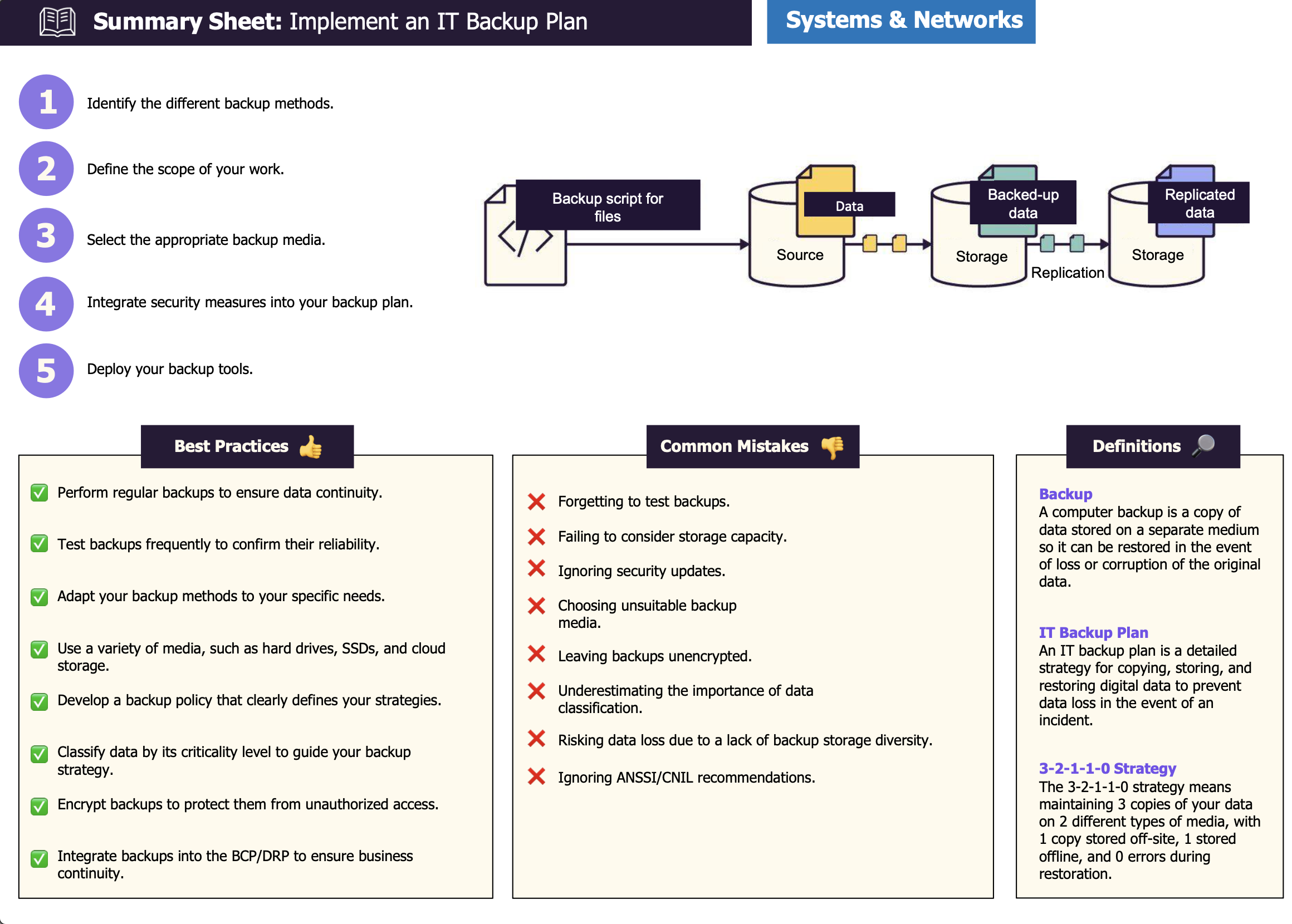 Summary Sheet: Implement an IT Backup Plan

Systems & Networks

1 Identify the different backup methods.

2 Define the scope of your work.

3 Select the appropriate backup media.

4 Integrate security measures into your backup plan.

5 Deploy your backup tools.

Backup script for files

Data

Source

Backed-up data

Storage

Replication

Replicated data

Storage

Best Practices

Perform regular backups to ensure data continuity.

Test backups frequently to confirm their reliability.

Adapt your backup methods to your specific needs.

Use a variety of media, such as hard drives, SSDs, and cloud storage.

Develop a backup policy that clearly defines your strategies.

Classify data by its criticality level to guide your backup strategy.

Encrypt backups to protect them from unauthorized access.

Integrate backups into the BCP/DRP to ensure business continuity.

Common Mistakes

Forgetting to test backups.

Failing to consider storage capacity.

Ignoring security updates.

Choosing unsuitable backup media.

Leaving backups unencrypted.

Underestimating the importance of data classification.

Risking data loss due to a lack of backup storage diversity.

Ignoring ANSSI/CNIL recommendations.

Definitions

Backup
A computer backup is a copy of data stored on a separate medium so it can be restored in the event of loss or corruption of the original data.

IT Backup Plan
An IT backup plan is a detailed strategy for copying, storing, and restoring digital data to prevent data loss in the event of an incident.

3-2-1-1-0 Strategy
The 3-2-1-1-0 strategy means maintaining 3 copies of your data on 2 different types of media, with 1 copy stored off-site, 1 stored offline, and 0 errors during restoration.